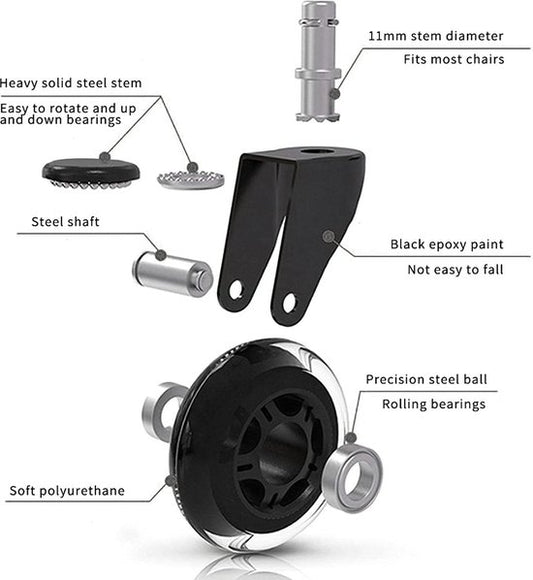 11mm stem diameter
Fits most chairs

Heavy solid steel stem
Easy to rotate and up and down bearings

Steel shaft

Black epoxy paint
Not easy to fall

Precision steel ball
Rolling bearings

Soft polyurethane