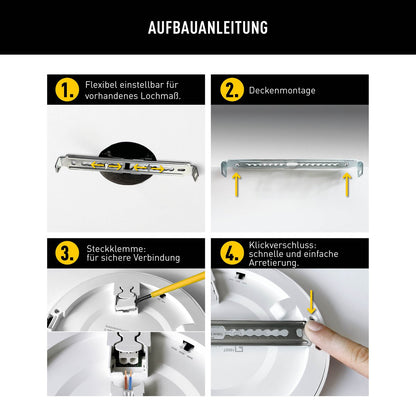 AUFBAUANLEITUNG

1. Flexibel einstellbar für vorhandenes Lochmaß.

2. Deckenmontage

3. Steckklemme: für sichere Verbindung

4. Klickverschluss: schnelle und einfache Arretierung.