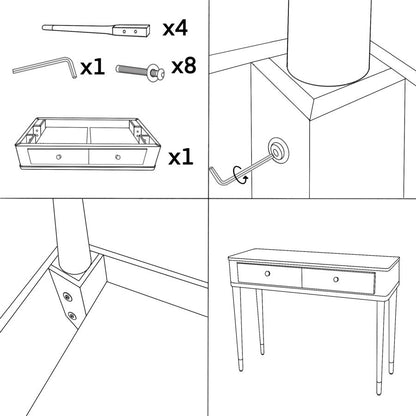 x4

x1

x8

x1